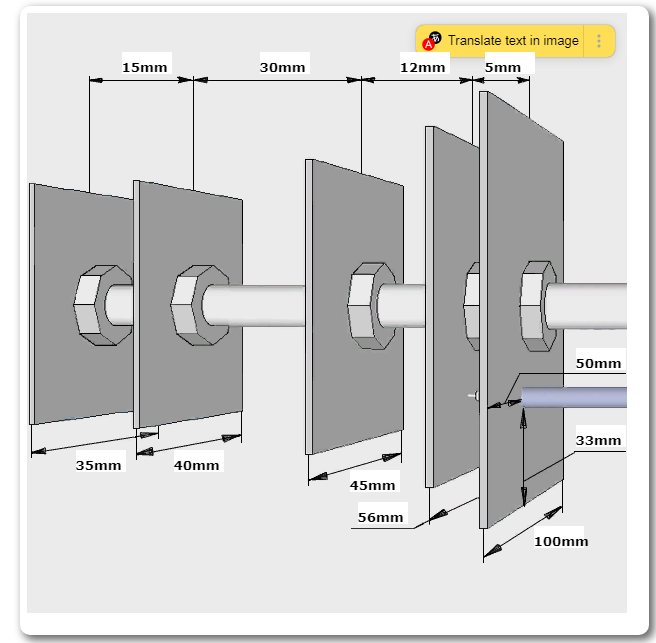 Translate text in image

15mm
30mm
12mm
5mm

50mm

33mm

35mm
40mm
45mm
56mm
100mm